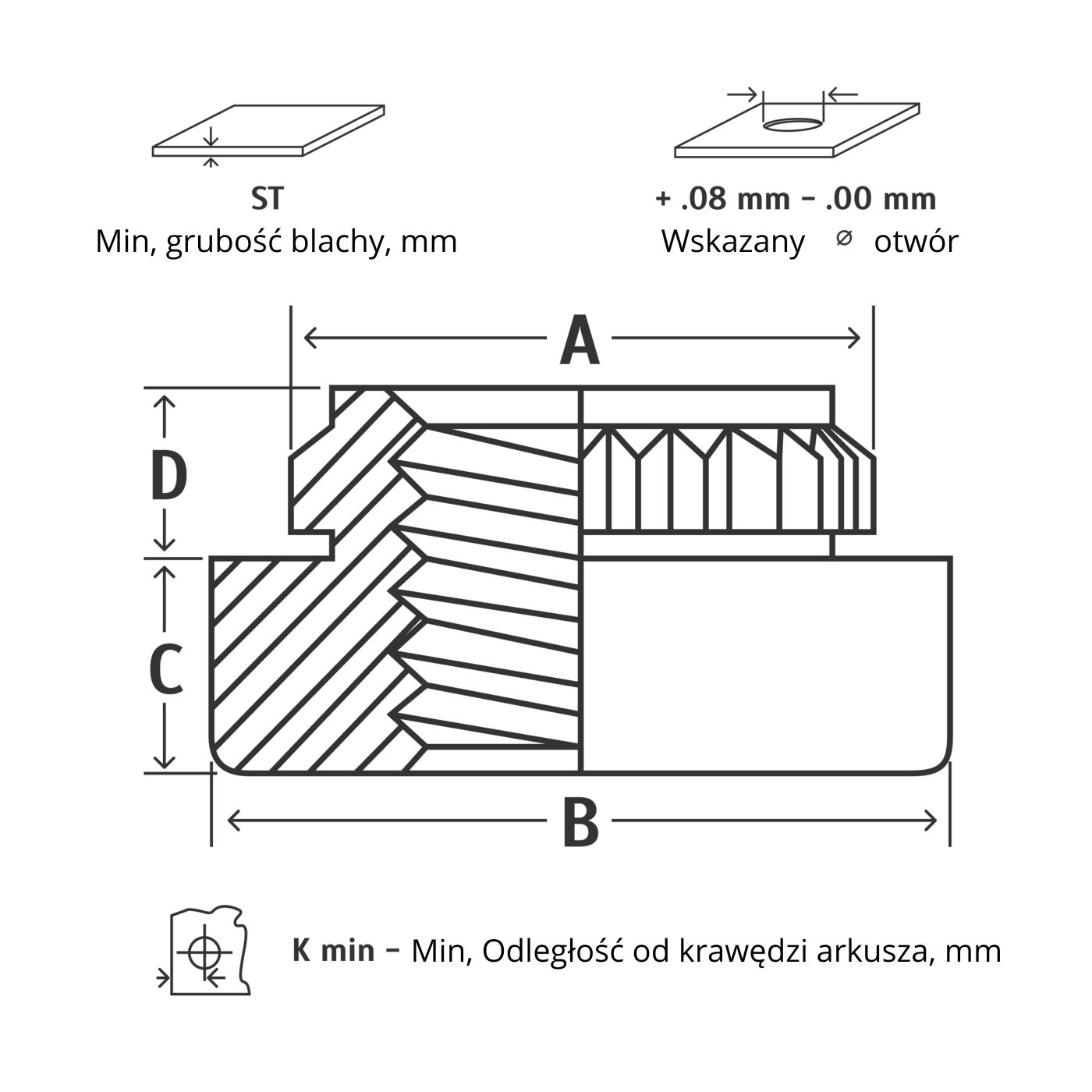 ST
Min, grubość blachy, mm

+ .08 mm – .00 mm
Wskazany ⌀ otwór

A

D

C

B

K min – Min, Odległość od krawędzi arkusza, mm